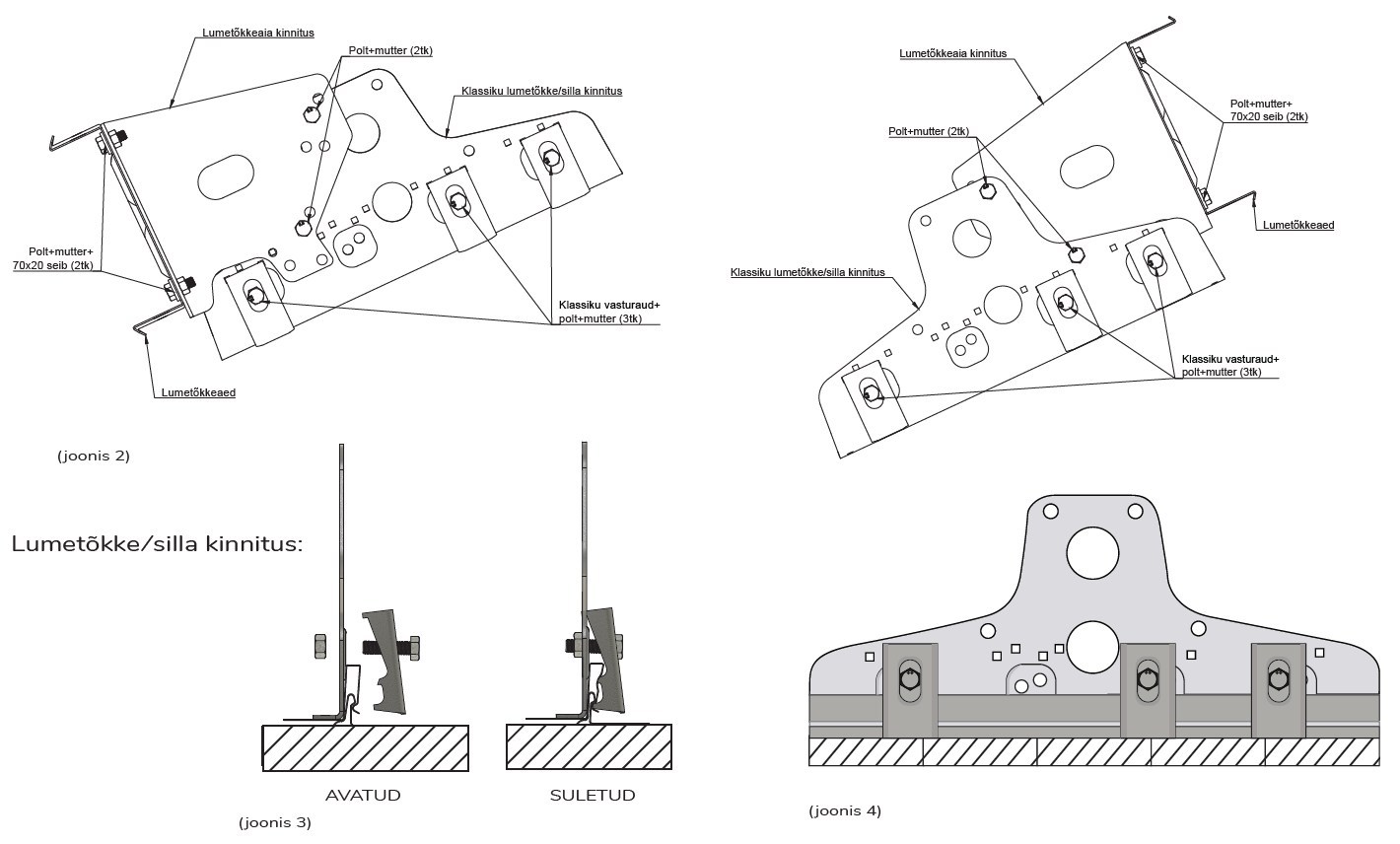 Lumetõkkeaia kinnitus

Polt+mutter (2tk)

Klassiku lumetõkke/silla kinnitus

Polt+mutter+
70x20 seib (2tk)

Klassiku vasturaud+
polt+mutter (3tk)

Lumetõkkeaed

(joonis 2)

Lumetõkkeaia kinnitus

Polt+mutter (2tk)

Polt+mutter+
70x20 seib (2tk)

Lumetõkkeaed

Klassiku lumetõkke/silla kinnitus

Klassiku vasturaud+
polt+mutter (3tk)

Lumetõkke/silla kinnitus:

AVATUD

SULETUD

(joonis 3)

(joonis 4)