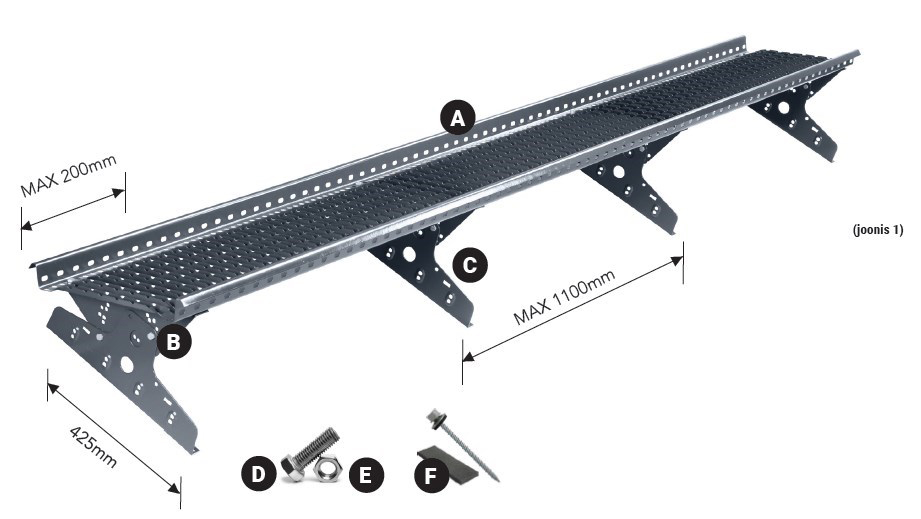 A

MAX 200mm

(joonis 1)

C

MAX 1100mm

B

425mm

D

E

F